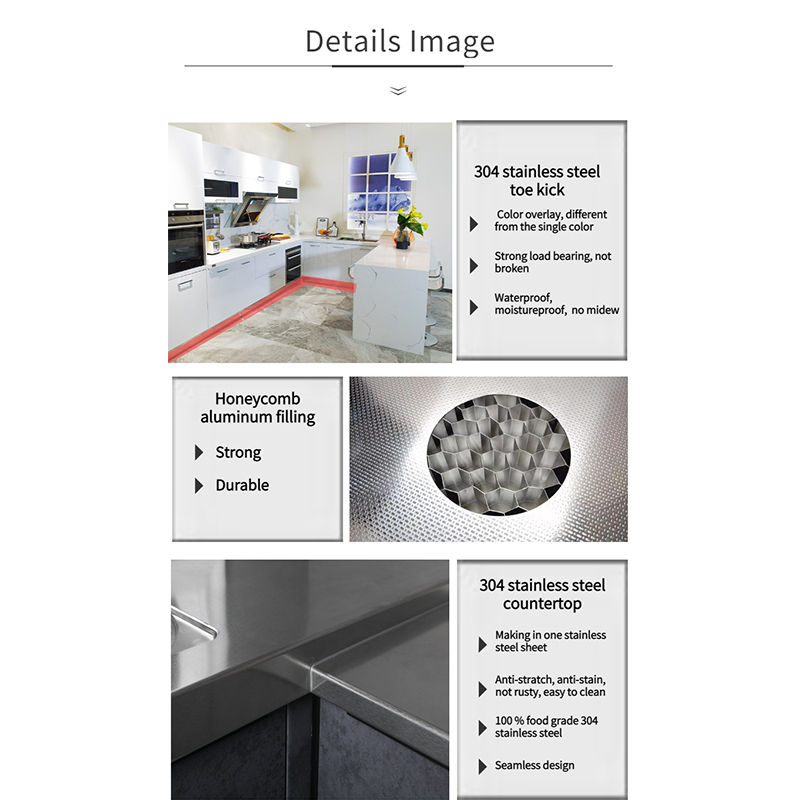 Details Image

304 stainless steel toe kick

Color overlay, different from the single color

Strong load bearing, not broken

Waterproof, moistureproof, no midew

Honeycomb aluminum filling

Strong

Durable

304 stainless steel countertop

Making in one stainless steel sheet

Anti-stratch, anti-stain, not rusty, easy to clean

100 % food grade 304 stainless steel

Seamless design