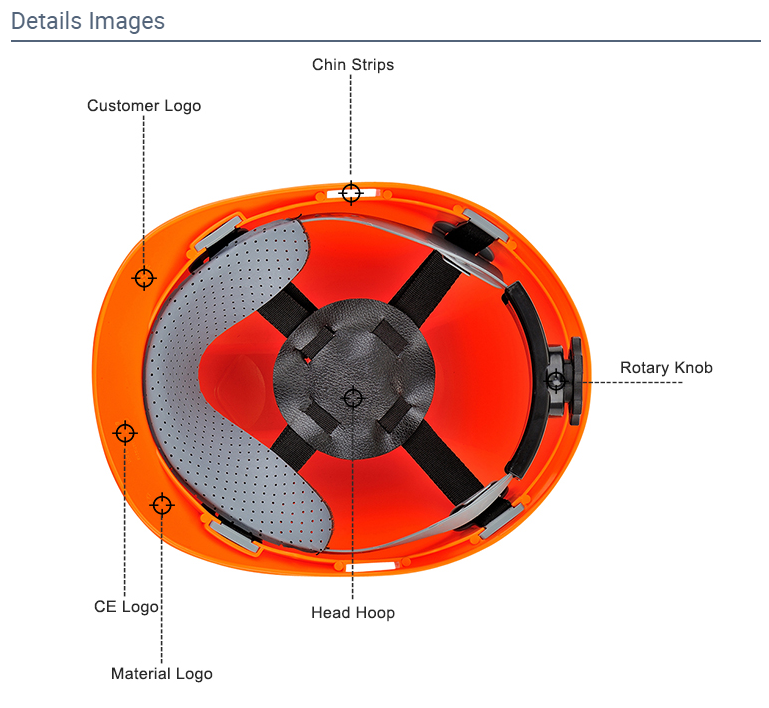 Details Images

Chin Strips

Customer Logo

Rotary Knob

CE Logo

Head Hoop

Material Logo