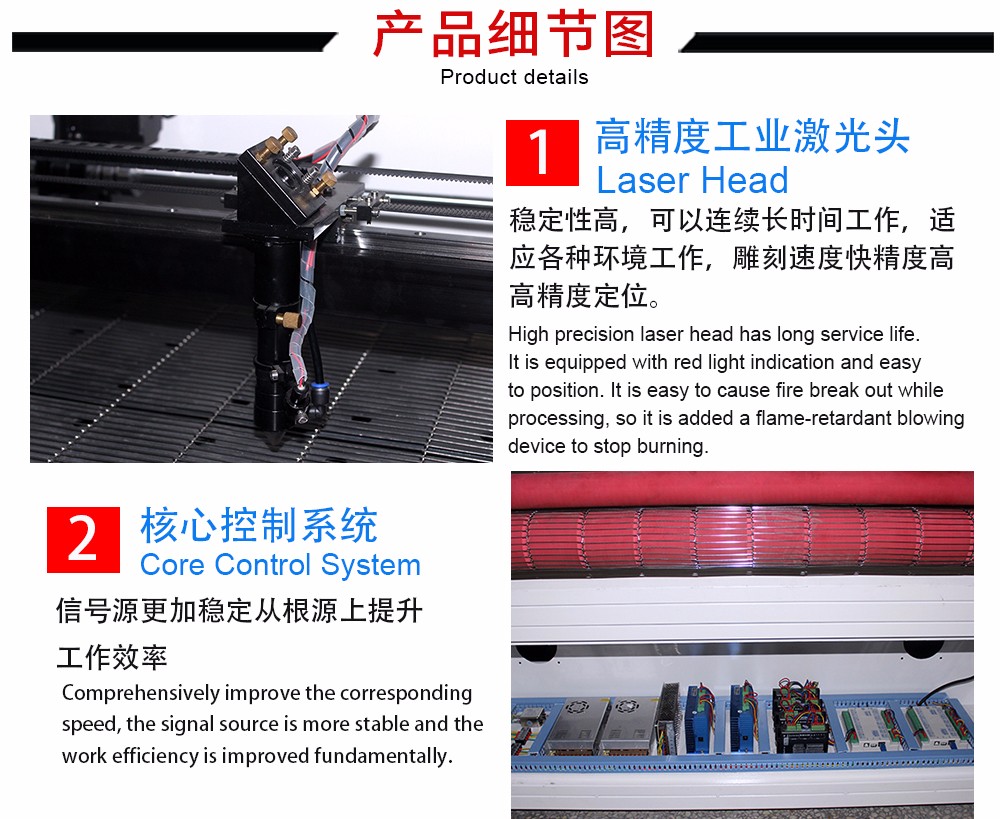 产品细节图
Product details

1 高精度工业激光头
Laser Head

稳定性高，可以连续长时间工作，适应各种环境工作，雕刻速度快精度高高精度定位。

High precision laser head has long service life. It is equipped with red light indication and easy to position. It is easy to cause fire break out while processing, so it is added a flame-retardant blowing device to stop burning.

2 核心控制系统
Core Control System

信号源更加稳定从根源上提升工作效率

Comprehensively improve the corresponding speed, the signal source is more stable and the work efficiency is improved fundamentally.