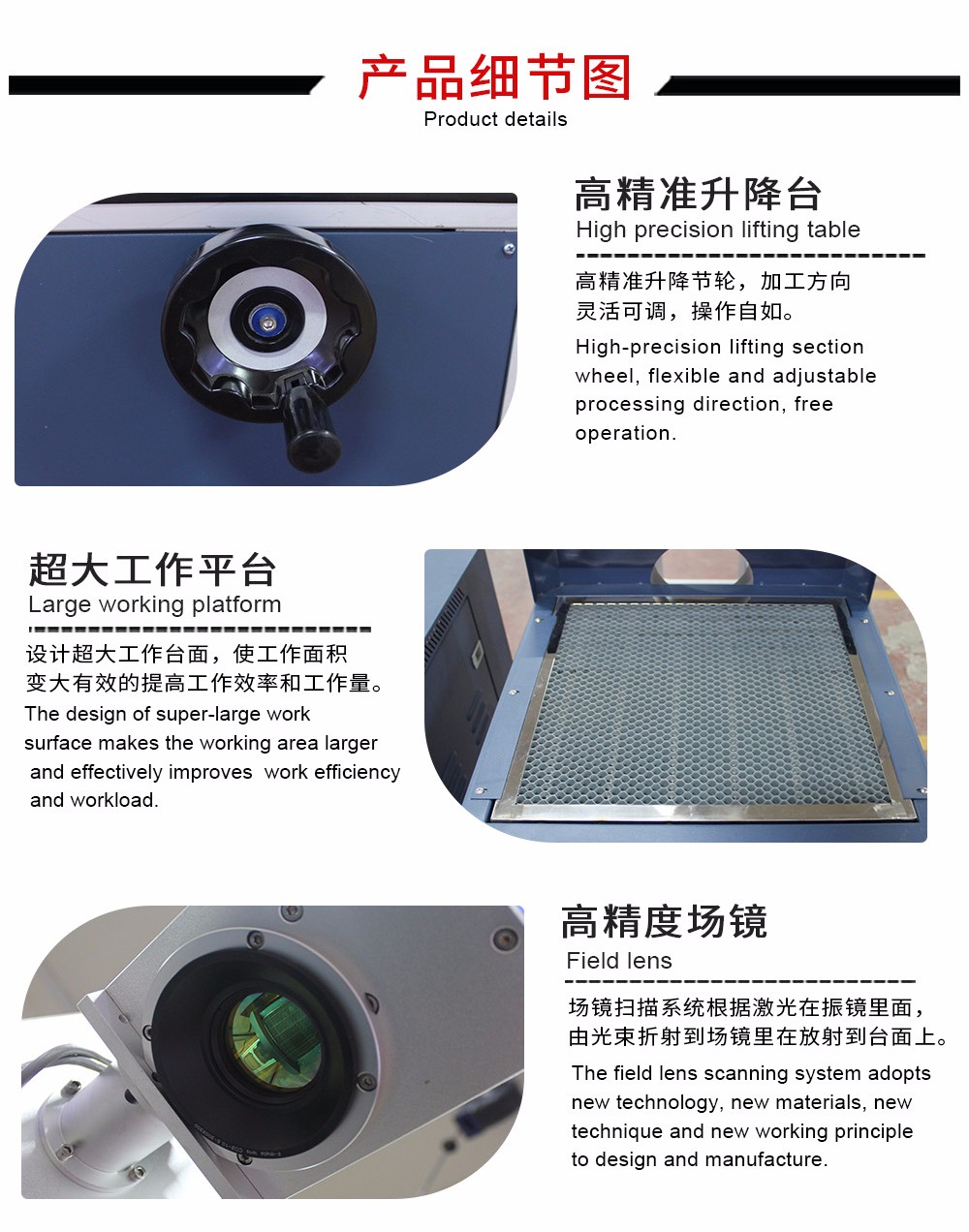 产品细节图
Product details

高精准升降台
High precision lifting table

高精准升降节轮，加工方向灵活可调，操作自如。

High-precision lifting section wheel, flexible and adjustable processing direction, free operation.

超大工作平台
Large working platform

设计超大工作台面，使工作面积变大有效的提高工作效率和工作量。

The design of super-large work surface makes the working area larger and effectively improves work efficiency and workload.

高精度场镜
Field lens

场镜扫描系统根据激光在振镜里面，由光束折射到场镜里在放射到台面上。

The field lens scanning system adopts new technology, new materials, new technique and new working principle to design and manufacture.