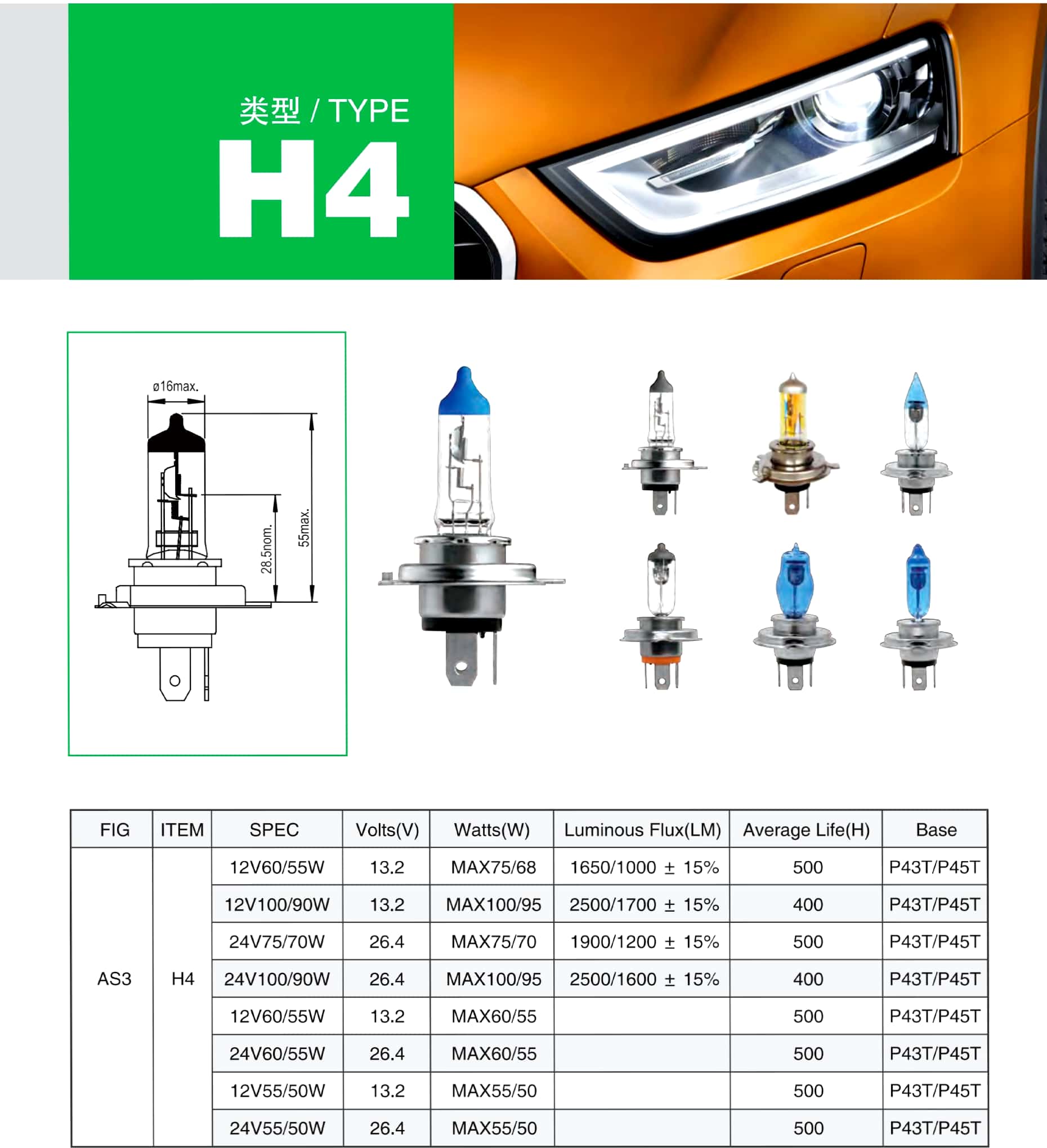 类型 / TYPE
H4

ø16max.
28.5nom.
55max.

| FIG | ITEM | SPEC | Volts(V) | Watts(W) | Luminous Flux(LM) | Average Life(H) | Base |
|---|---|---|---|---|---|---|---|
| AS3 | H4 | 12V60/55W | 13.2 | MAX75/68 | 1650/1000 ± 15% | 500 | P43T/P45T |
| | | 12V100/90W | 13.2 | MAX100/95 | 2500/1700 ± 15% | 400 | P43T/P45T |
| | | 24V75/70W | 26.4 | MAX75/70 | 1900/1200 ± 15% | 500 | P43T/P45T |
| | | 24V100/90W | 26.4 | MAX100/95 | 2500/1600 ± 15% | 400 | P43T/P45T |
| | | 12V60/55W | 13.2 | MAX60/55 | | 500 | P43T/P45T |
| | | 24V60/55W | 26.4 | MAX60/55 | | 500 | P43T/P45T |
| | | 12V55/50W | 13.2 | MAX55/50 | | 500 | P43T/P45T |
| | | 24V55/50W | 26.4 | MAX55/50 | | 500 | P43T/P45T |